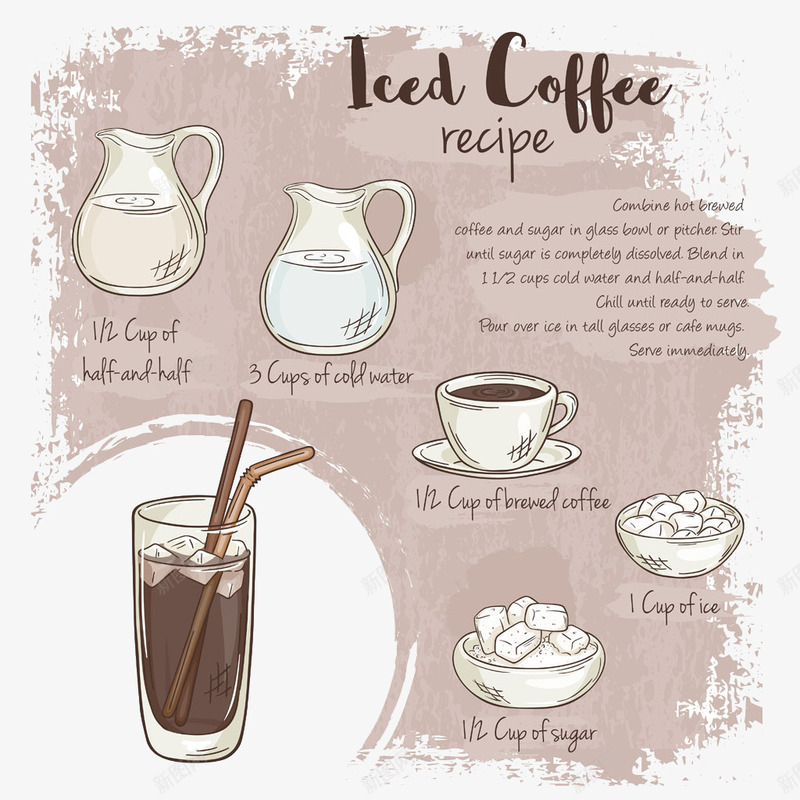 Iced Coffee
recipe

Combine hot brewed coffee and sugar in glass bowl or pitcher. Stir until sugar is completely dissolved. Blend in 1 1/2 cups cold water and half-and-half. Chill until ready to serve. Pour over ice in tall glasses or cafe mugs. Serve immediately.

1/2 Cup of half-and-half

3 Cups of cold water

1/2 Cup of brewed coffee

1 Cup of ice

1/2 Cup of sugar