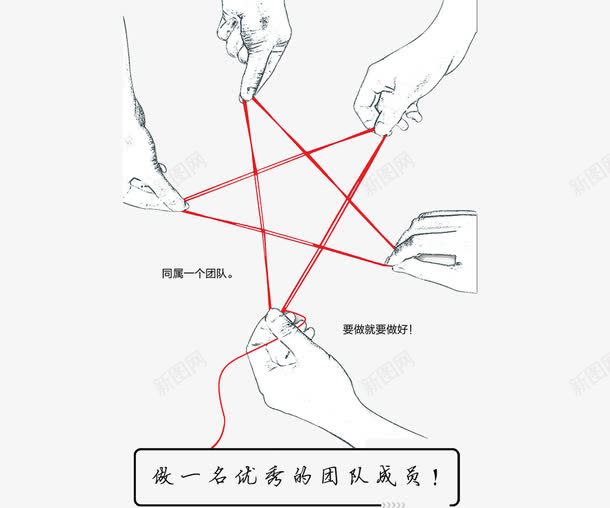 新图网

新图网

新图网

同属一个团队。

要做就要做好!

新图网

新图网

新图网

做一名优秀的团队成员!